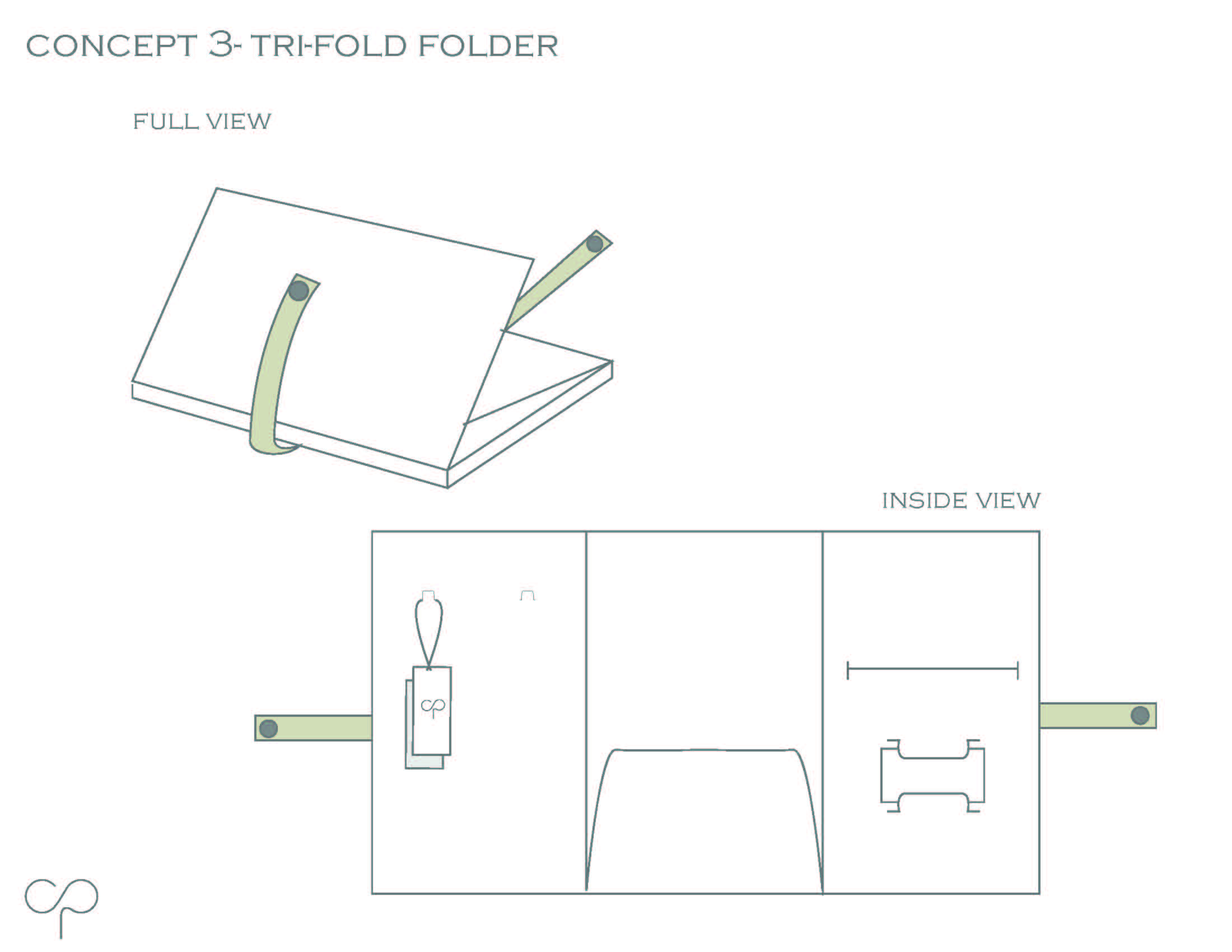 CONCEPT 3- TRI-FOLD FOLDER

FULL VIEW

INSIDE VIEW